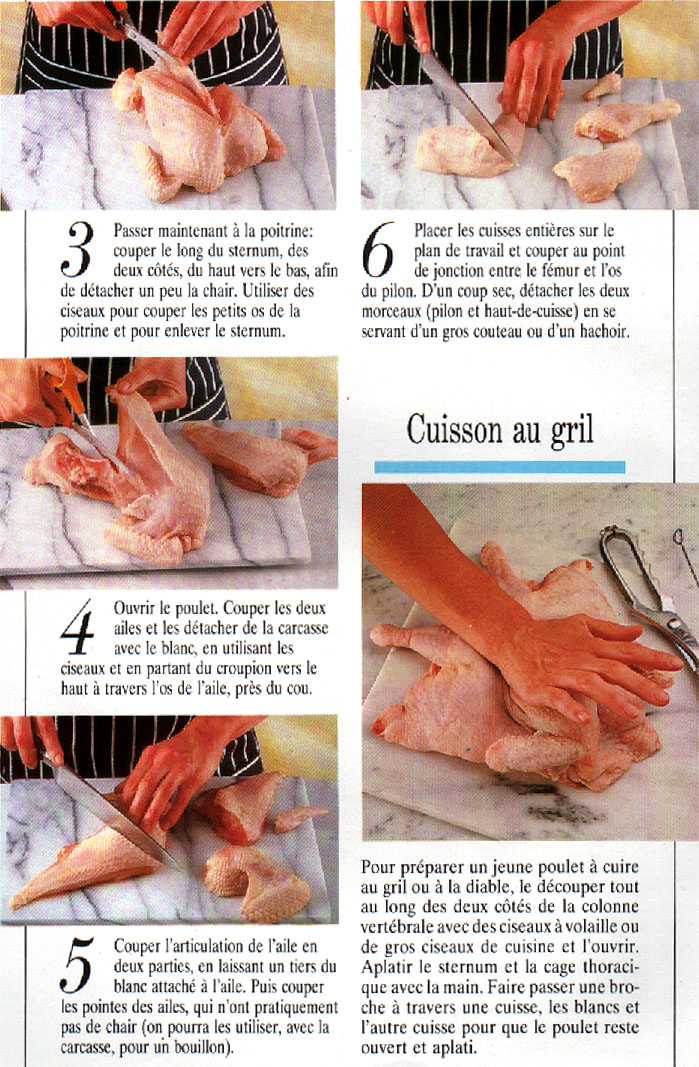 3 Passer maintenant à la poitrine: couper le long du sternum, des deux côtés, du haut vers le bas, afin de détacher un peu la chair. Utiliser des ciseaux pour couper les petits os de la poitrine et pour enlever le sternum.

4 Ouvrir le poulet. Couper les deux ailes et les détacher de la carcasse avec le blanc, en utilisant les ciseaux et en partant du croupion vers le haut à travers l'os de l'aile, près du cou.

5 Couper l'articulation de l'aile en deux parties, en laissant un tiers du blanc attaché à l'aile. Puis couper les pointes des ailes, qui n'ont pratiquement pas de chair (on pourra les utiliser, avec la carcasse, pour un bouillon).

6 Placer les cuisses entières sur le plan de travail et couper au point de jonction entre le fémur et l'os du pilon. D'un coup sec, détacher les deux morceaux (pilon et haut-de-cuisse) en se servant d'un gros couteau ou d'un hachoir.

Cuisson au gril

Pour préparer un jeune poulet à cuire au gril ou à la diable, le découper tout au long des deux côtés de la colonne vertébrale avec des ciseaux à volaille ou de gros ciseaux de cuisine et l'ouvrir. Aplatir le sternum et la cage thoracique avec la main. Faire passer une broche à travers une cuisse, les blancs et l'autre cuisse pour que le poulet reste ouvert et aplati.