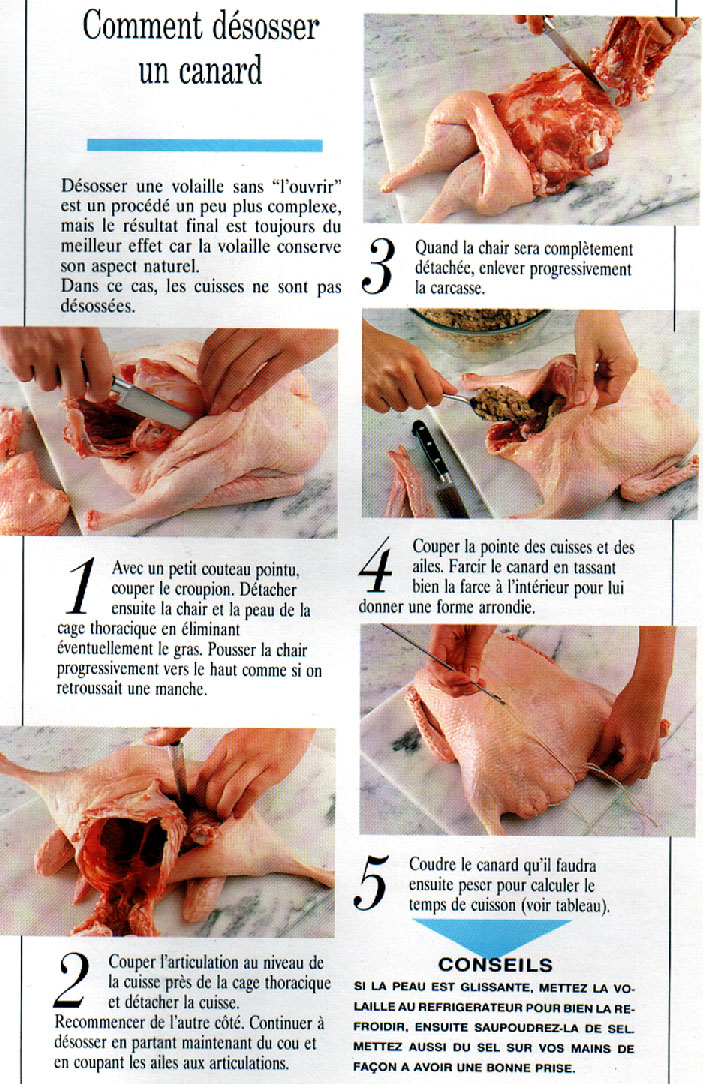 Comment désosser un canard

Désosser une volaille sans "l'ouvrir" est un procédé un peu plus complexe, mais le résultat final est toujours du meilleur effet car la volaille conserve son aspect naturel.
Dans ce cas, les cuisses ne sont pas désossées.

1 Avec un petit couteau pointu, couper le croupion. Détacher ensuite la chair et la peau de la cage thoracique en éliminant éventuellement le gras. Pousser la chair progressivement vers le haut comme si on retroussait une manche.

2 Couper l'articulation au niveau de la cuisse près de la cage thoracique et détacher la cuisse. Recommencer de l'autre côté. Continuer à désosser en partant maintenant du cou et en coupant les ailes aux articulations.

3 Quand la chair sera complètement détachée, enlever progressivement la carcasse.

4 Couper la pointe des cuisses et des ailes. Farcir le canard en tassant bien la farce à l'intérieur pour lui donner une forme arrondie.

5 Coudre le canard qu'il faudra ensuite peser pour calculer le temps de cuisson (voir tableau).

CONSEILS
SI LA PEAU EST GLISSANTE, METTEZ LA VOLAILLE AU REFRIGERATEUR POUR BIEN LA REFROIDIR, ENSUITE SAUPOUDREZ-LA DE SEL. METTEZ AUSSI DU SEL SUR VOS MAINS DE FAÇON A AVOIR UNE BONNE PRISE.