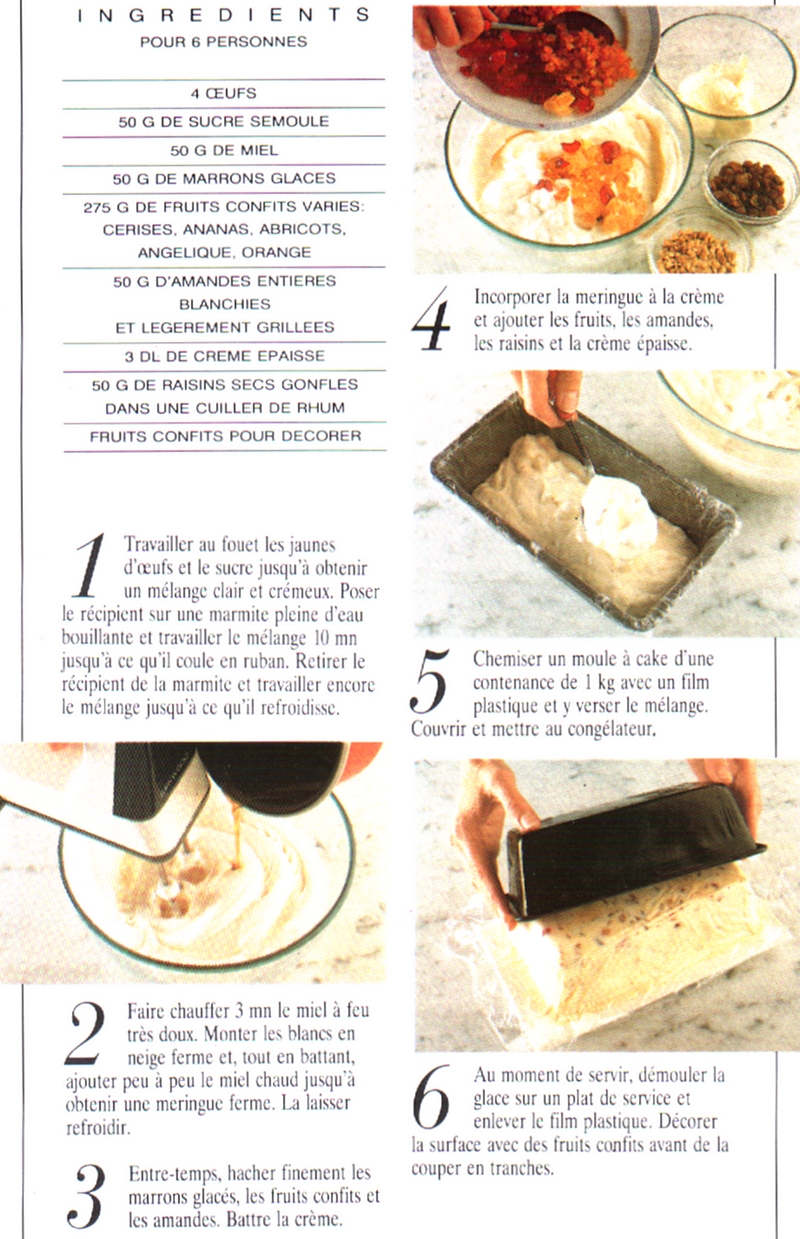 INGREDIENTS
POUR 6 PERSONNES

4 ŒUFS
50 G DE SUCRE SEMOULE
50 G DE MIEL
50 G DE MARRONS GLACES
275 G DE FRUITS CONFITS VARIES: CERISES, ANANAS, ABRICOTS, ANGELIQUE, ORANGE
50 G D'AMANDES ENTIERES BLANCHIES ET LEGEREMENT GRILLEES
3 DL DE CREME EPAISSE
50 G DE RAISINS SECS GONFLES DANS UNE CUILLER DE RHUM
FRUITS CONFITS POUR DECORER

1 Travailler au fouet les jaunes d'œufs et le sucre jusqu'à obtenir un mélange clair et crémeux. Poser le récipient sur une marmite pleine d'eau bouillante et travailler le mélange 10 mn jusqu'à ce qu'il coule en ruban. Retirer le récipient de la marmite et travailler encore le mélange jusqu'à ce qu'il refroidisse.

2 Faire chauffer 3 mn le miel à feu très doux. Monter les blancs en neige ferme et, tout en battant, ajouter peu à peu le miel chaud jusqu'à obtenir une meringue ferme. La laisser refroidir.

3 Entre-temps, hacher finement les marrons glacés, les fruits confits et les amandes. Battre la crème.

4 Incorporer la meringue à la crème et ajouter les fruits, les amandes, les raisins et la crème épaisse.

5 Chemiser un moule à cake d'une contenance de 1 kg avec un film plastique et y verser le mélange. Couvrir et mettre au congélateur.

6 Au moment de servir, démouler la glace sur un plat de service et enlever le film plastique. Décorer la surface avec des fruits confits avant de la couper en tranches.