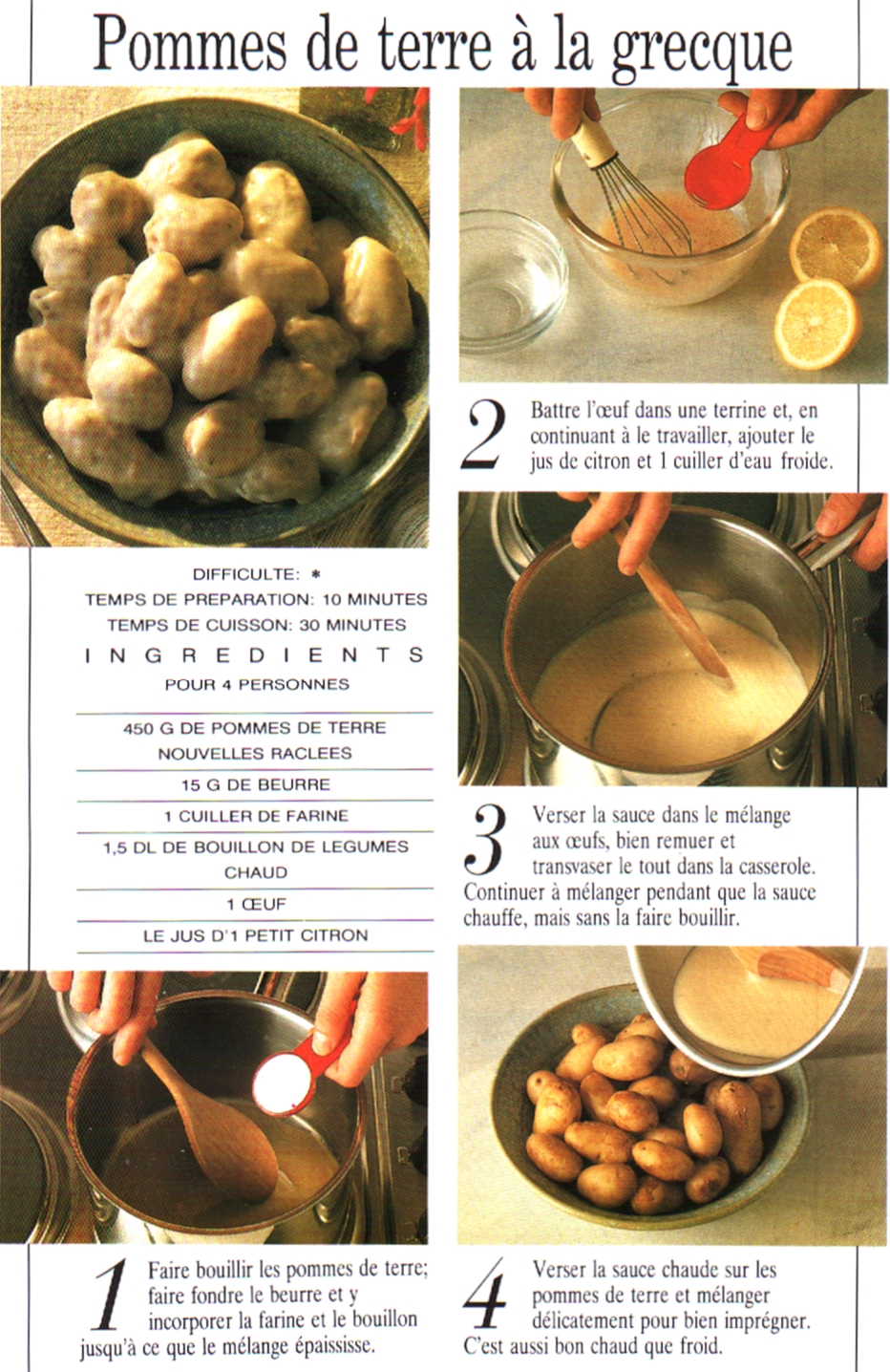 Pommes de terre à la grecque

DIFFICULTE: *
TEMPS DE PREPARATION: 10 MINUTES
TEMPS DE CUISSON: 30 MINUTES

INGREDIENTS
POUR 4 PERSONNES

450 G DE POMMES DE TERRE NOUVELLES RACLEES
15 G DE BEURRE
1 CUILLER DE FARINE
1,5 DL DE BOUILLON DE LEGUMES CHAUD
1 ŒUF
LE JUS D'1 PETIT CITRON

1 Faire bouillir les pommes de terre; faire fondre le beurre et y incorporer la farine et le bouillon jusqu'à ce que le mélange épaississe.

2 Battre l'œuf dans une terrine et, en continuant à le travailler, ajouter le jus de citron et 1 cuiller d'eau froide.

3 Verser la sauce dans le mélange aux œufs, bien remuer et transvaser le tout dans la casserole. Continuer à mélanger pendant que la sauce chauffe, mais sans la faire bouillir.

4 Verser la sauce chaude sur les pommes de terre et mélanger délicatement pour bien imprégner. C'est aussi bon chaud que froid.